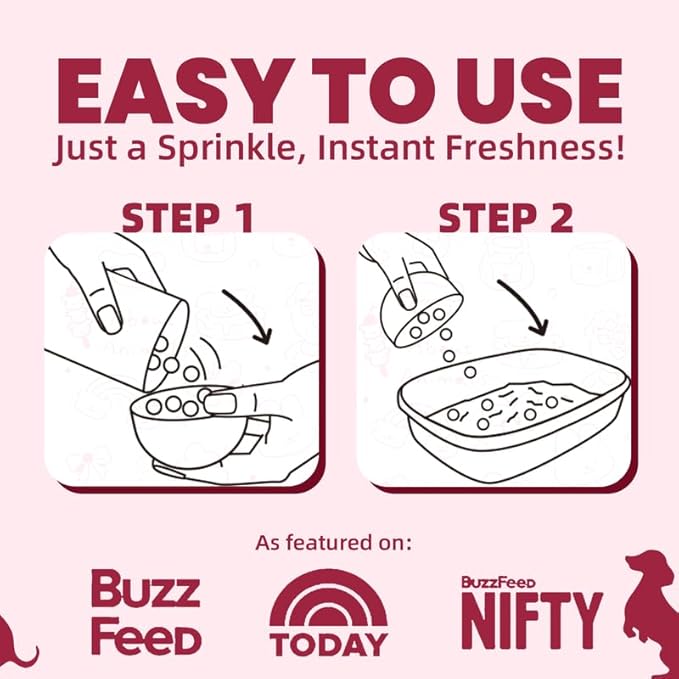 EASY TO USE
Just a Sprinkle, Instant Freshness!

STEP 1

STEP 2

As featured on:

BUZZ FEED

TODAY

BUZZFEED NIFTY