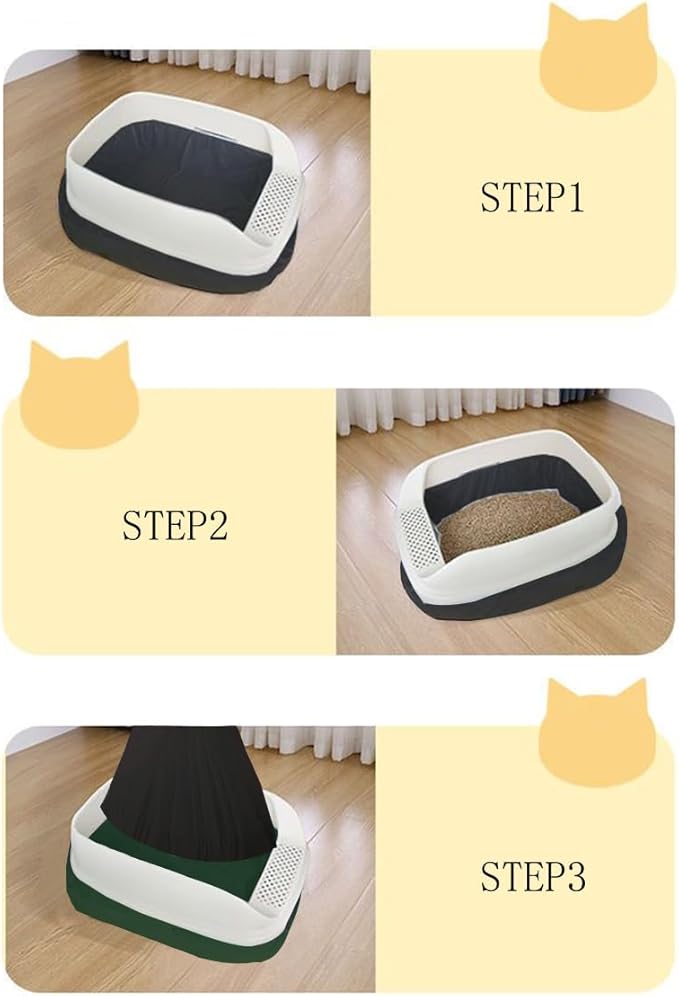 STEP1

STEP2

STEP3