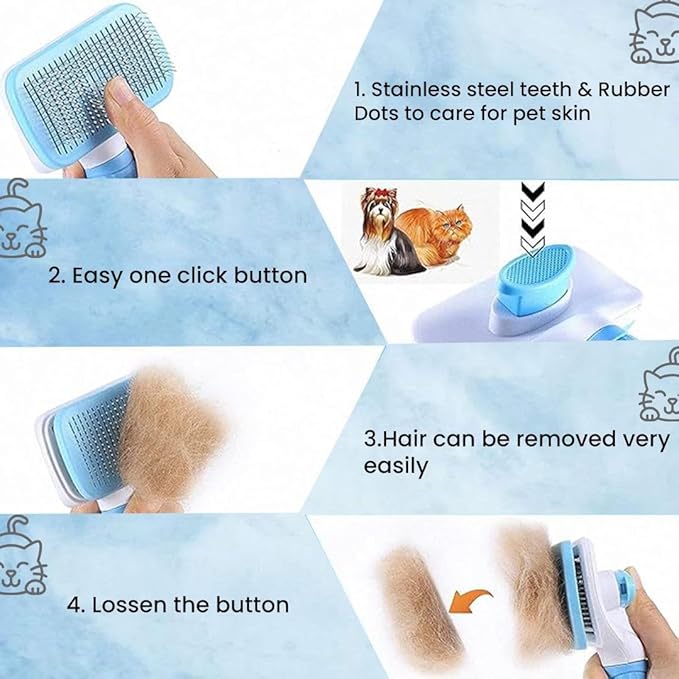 1. Stainless steel teeth & Rubber Dots to care for pet skin

2. Easy one click button

3.Hair can be removed very easily

4. Lossen the button