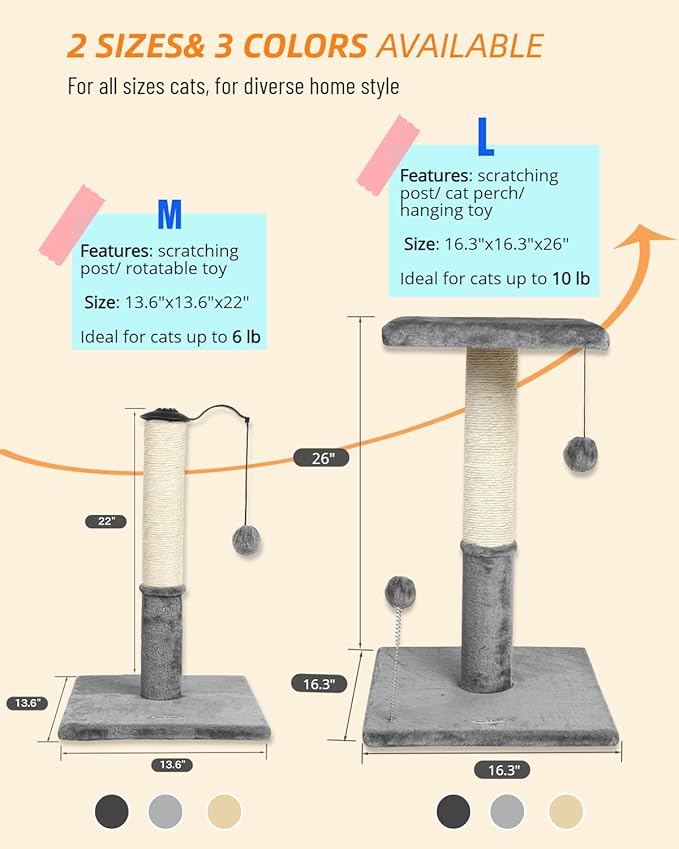 2 SIZES& 3 COLORS AVAILABLE

For all sizes cats, for diverse home style

M

Features: scratching post/ rotatable toy

Size: 13.6"x13.6"x22"

Ideal for cats up to 6 lb

L

Features: scratching post/ cat perch/ hanging toy

Size: 16.3"x16.3"x26"

Ideal for cats up to 10 lb

22"

13.6"

13.6"

26"

16.3"

16.3"