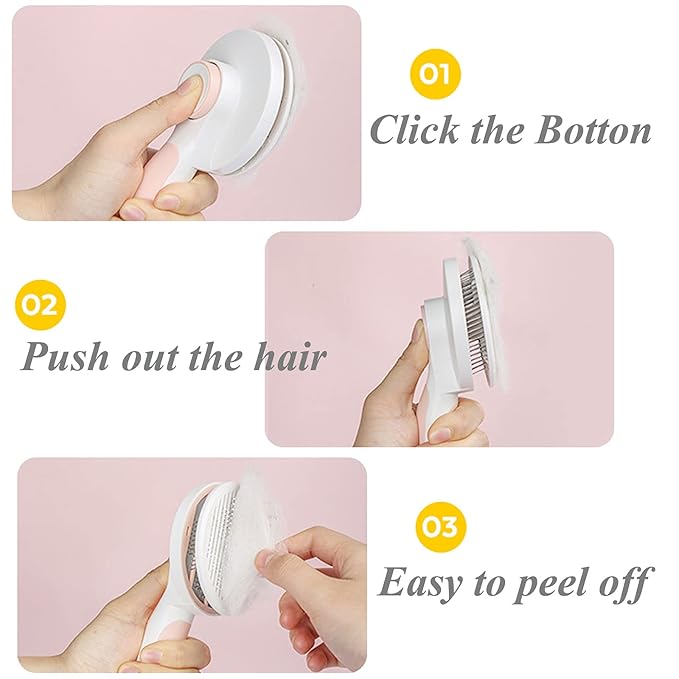 01
Click the Botton

02
Push out the hair

03
Easy to peel off