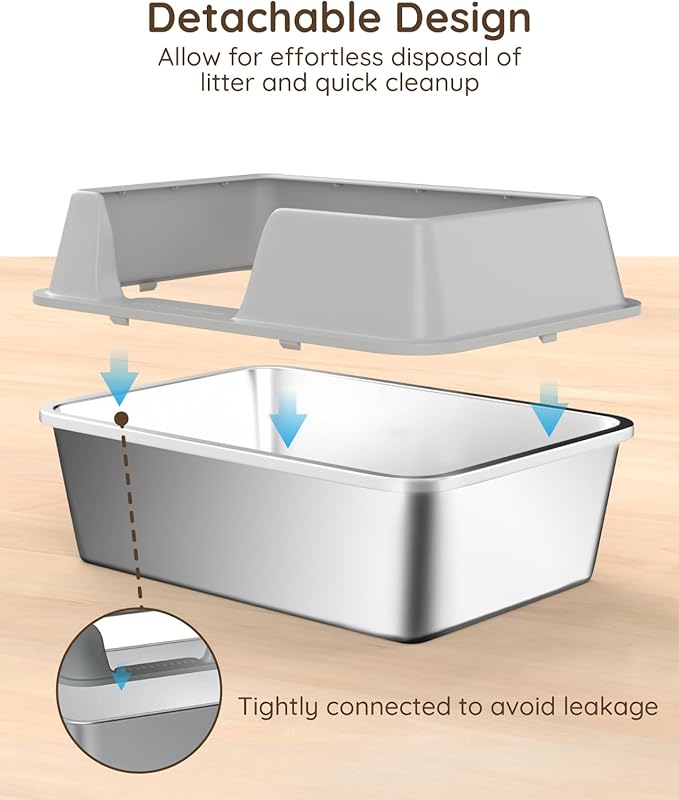 Detachable Design

Allow for effortless disposal of litter and quick cleanup

Tightly connected to avoid leakage