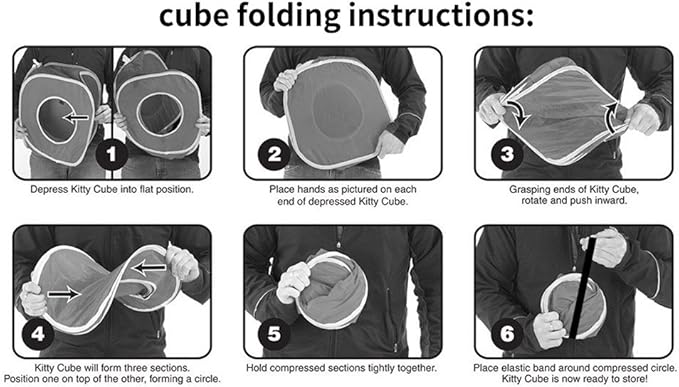 cube folding instructions:

1
Depress Kitty Cube into flat position.

2
Place hands as pictured on each end of depressed Kitty Cube.

3
Grasping ends of Kitty Cube, rotate and push inward.

4
Kitty Cube will form three sections. Position one on top of the other, forming a circle.

5
Hold compressed sections tightly together.

6
Place elastic band around compressed circle. Kitty Cube is now ready to store!