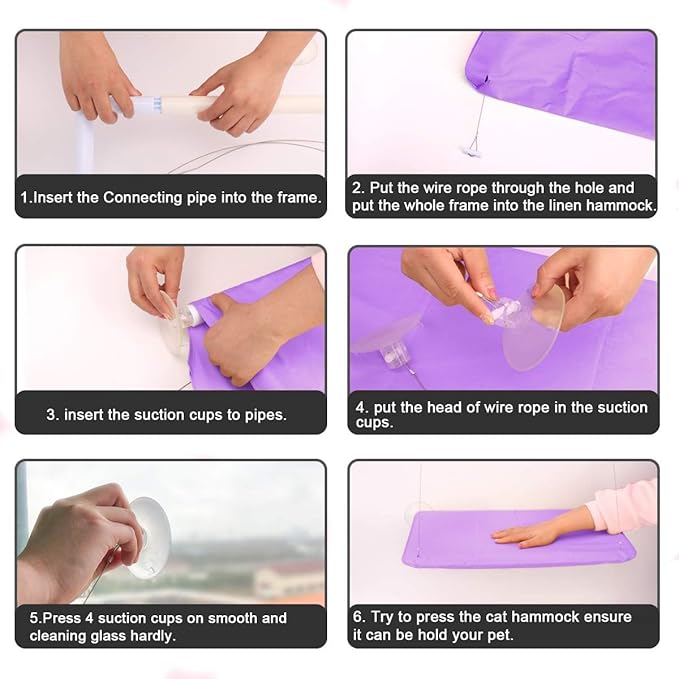 1.Insert the Connecting pipe into the frame.

2. Put the wire rope through the hole and put the whole frame into the linen hammock.

3. insert the suction cups to pipes.

4. put the head of wire rope in the suction cups.

5.Press 4 suction cups on smooth and cleaning glass hardly.

6. Try to press the cat hammock ensure it can be hold your pet.