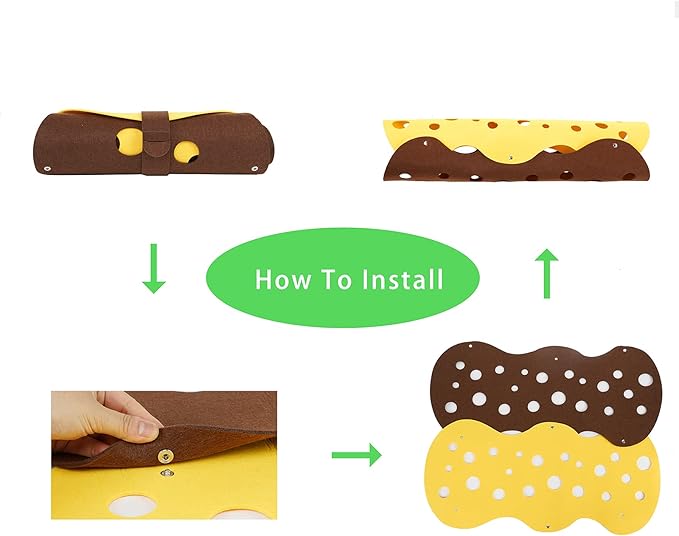 How To Install