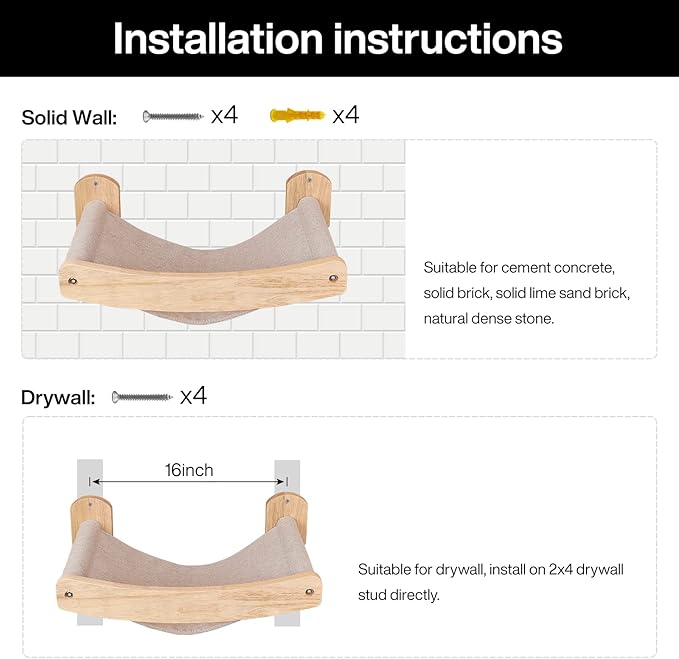 Installation instructions

Solid Wall: x4 x4

Suitable for cement concrete, solid brick, solid lime sand brick, natural dense stone.

Drywall: x4

16inch

Suitable for drywall, install on 2x4 drywall stud directly.