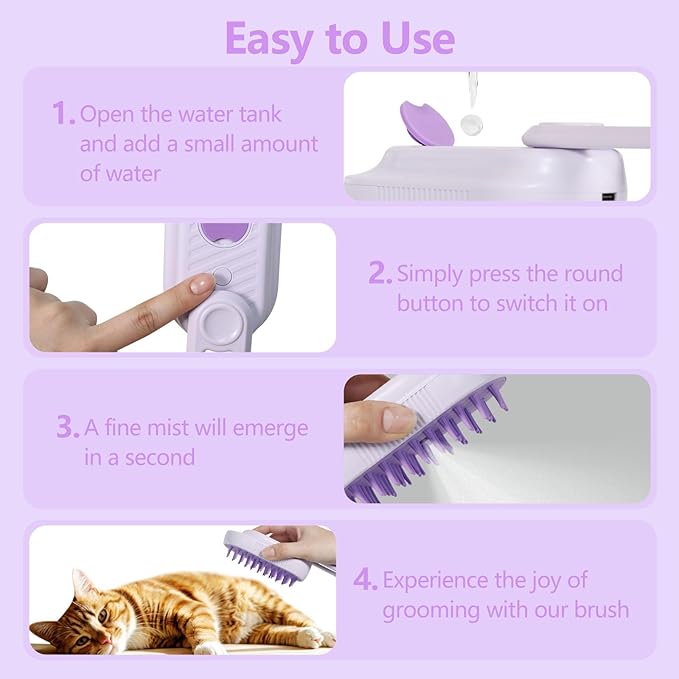 Easy to Use

1. Open the water tank and add a small amount of water

2. Simply press the round button to switch it on

3. A fine mist will emerge in a second

4. Experience the joy of grooming with our brush