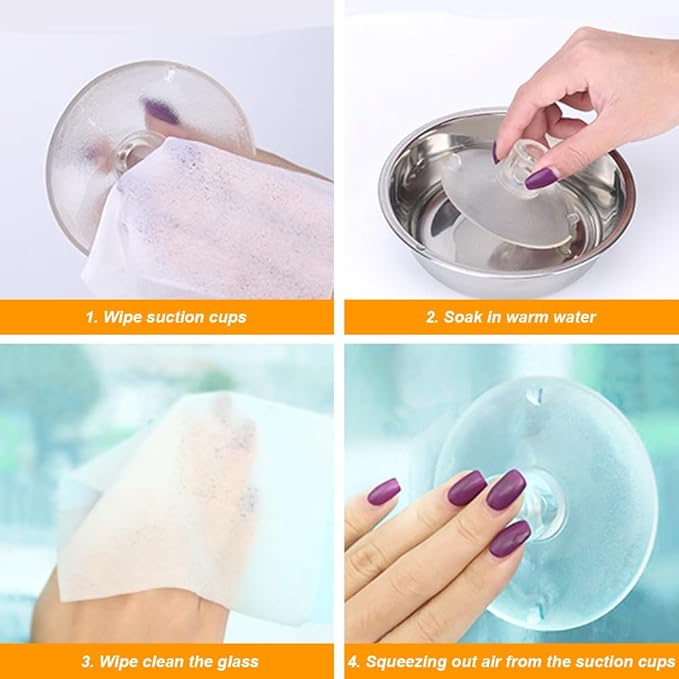 1. Wipe suction cups

2. Soak in warm water

3. Wipe clean the glass

4. Squeezing out air from the suction cups