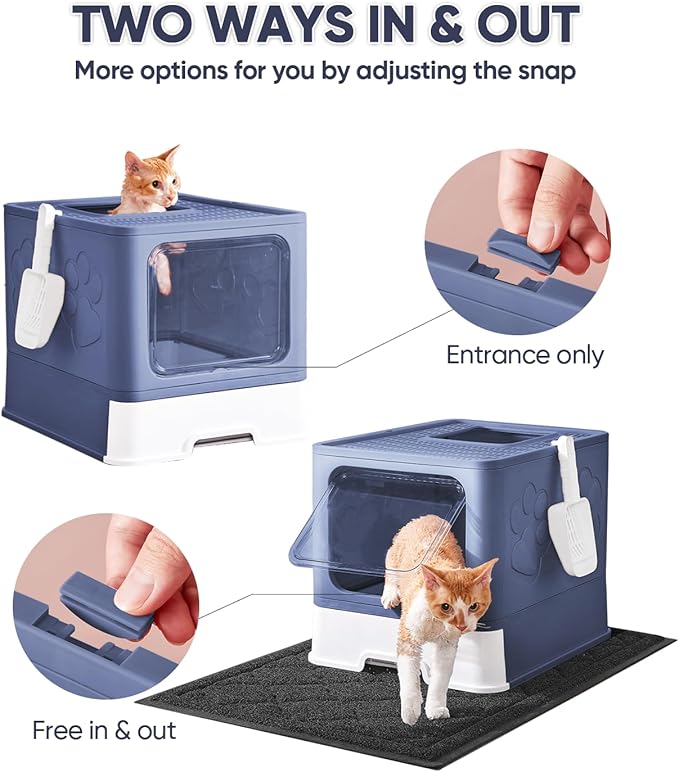 TWO WAYS IN & OUT

More options for you by adjusting the snap

Entrance only

Free in & out