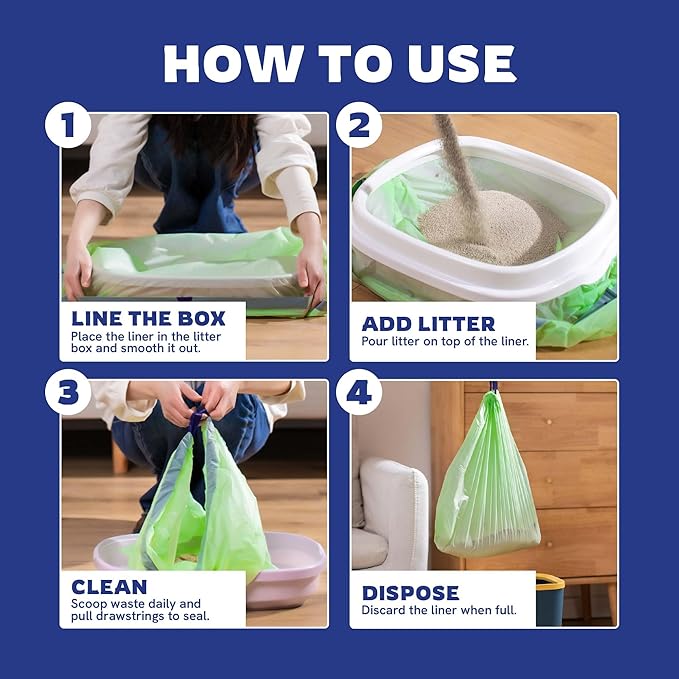 HOW TO USE

1

LINE THE BOX
Place the liner in the litter box and smooth it out.

2

ADD LITTER
Pour litter on top of the liner.

3

CLEAN
Scoop waste daily and pull drawstrings to seal.

4

DISPOSE
Discard the liner when full.