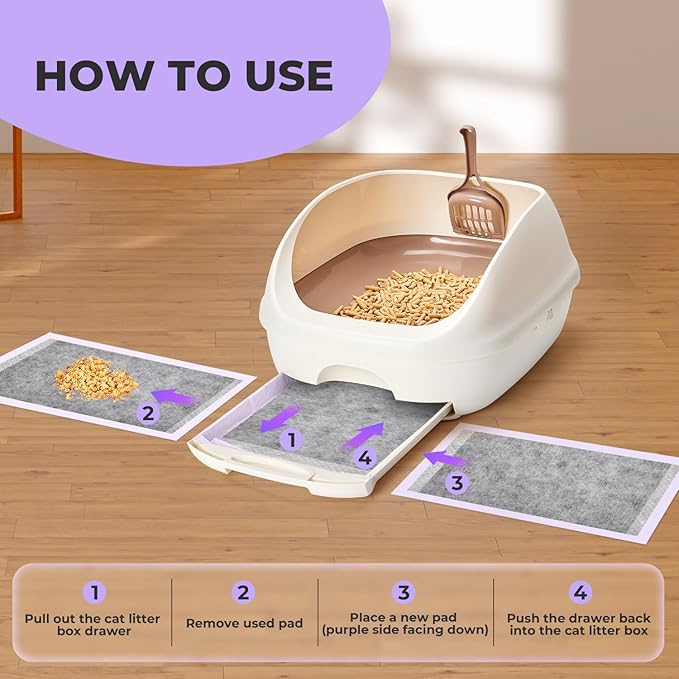 HOW TO USE

2

1

4

3

1
Pull out the cat litter box drawer

2
Remove used pad

3
Place a new pad (purple side facing down)

4
Push the drawer back into the cat litter box