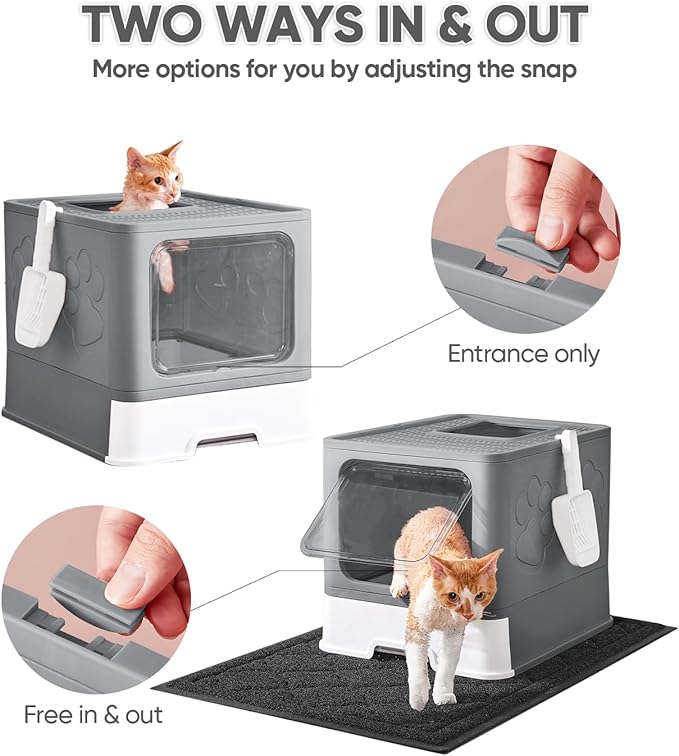 TWO WAYS IN & OUT

More options for you by adjusting the snap

Entrance only

Free in & out