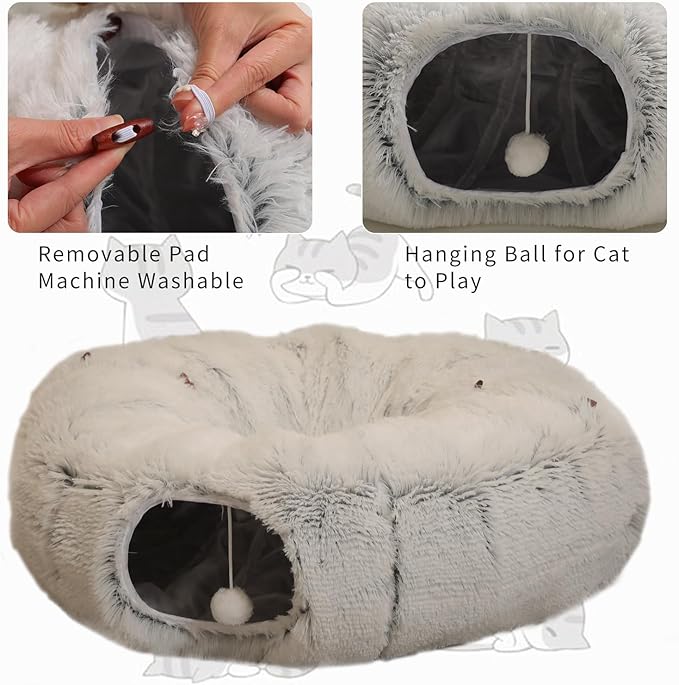 Removable Pad
Machine Washable

Hanging Ball for Cat
to Play