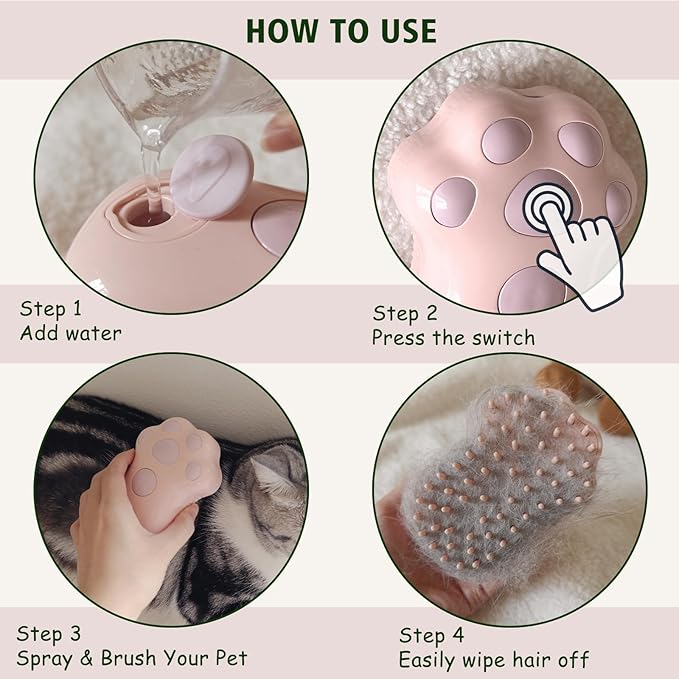 HOW TO USE

Step 1
Add water

Step 2
Press the switch

Step 3
Spray & Brush Your Pet

Step 4
Easily wipe hair off