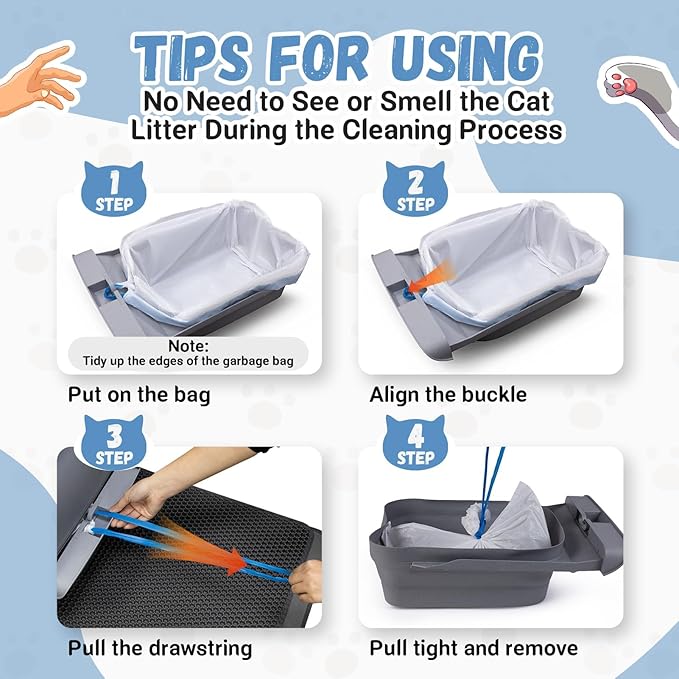 TIPS FOR USING

No Need to See or Smell the Cat Litter During the Cleaning Process

1 STEP

Note:
Tidy up the edges of the garbage bag

Put on the bag

2 STEP

Align the buckle

3 STEP

Pull the drawstring

4 STEP

Pull tight and remove