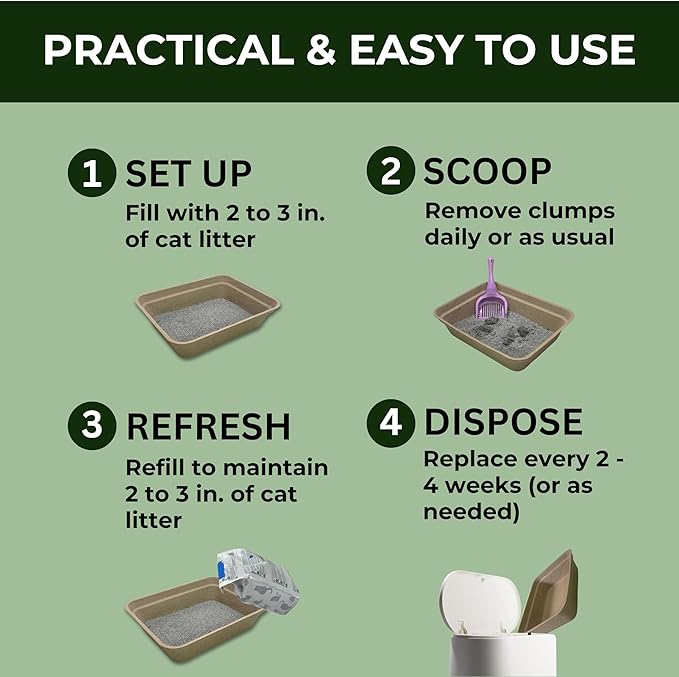 PRACTICAL & EASY TO USE

1 SET UP
Fill with 2 to 3 in. of cat litter

2 SCOOP
Remove clumps daily or as usual

3 REFRESH
Refill to maintain 2 to 3 in. of cat litter

4 DISPOSE
Replace every 2 - 4 weeks (or as needed)