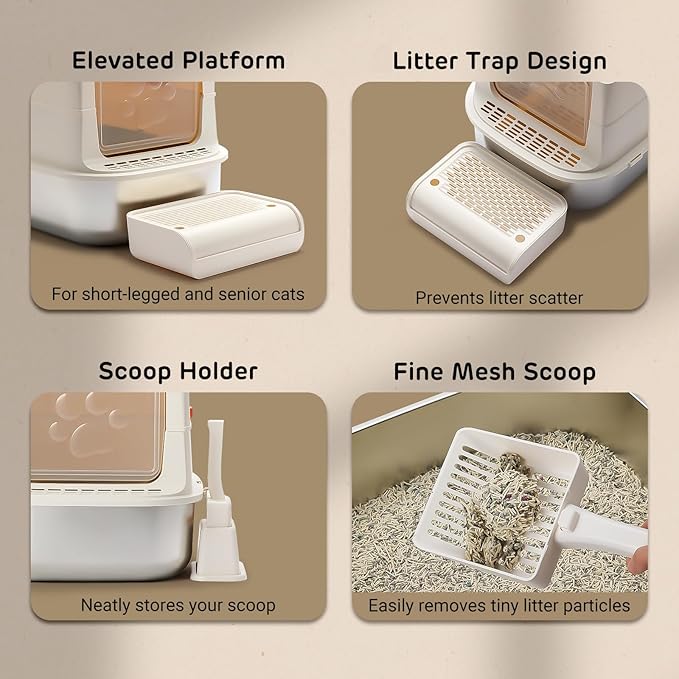 Elevated Platform

For short-legged and senior cats

Litter Trap Design

Prevents litter scatter

Scoop Holder

Neatly stores your scoop

Fine Mesh Scoop

Easily removes tiny litter particles