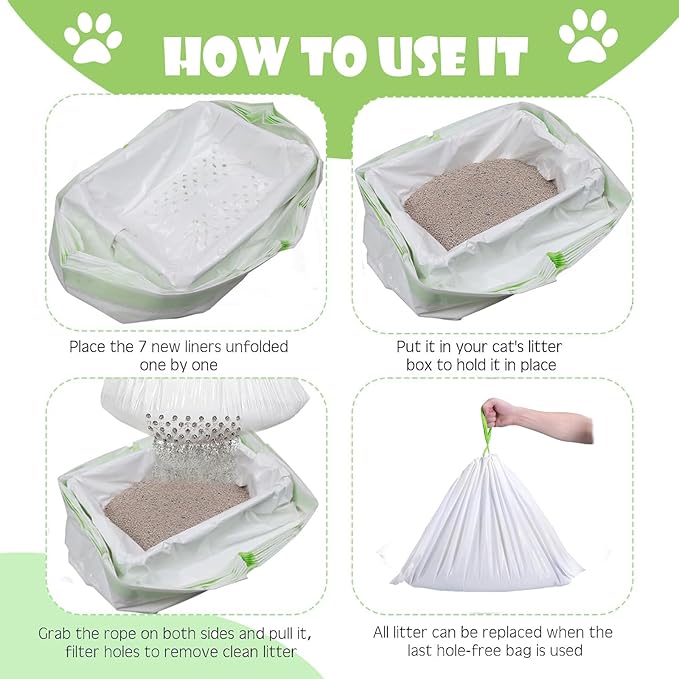 HOW TO USE IT

Place the 7 new liners unfolded one by one

Put it in your cat's litter box to hold it in place

Grab the rope on both sides and pull it, filter holes to remove clean litter

All litter can be replaced when the last hole-free bag is used