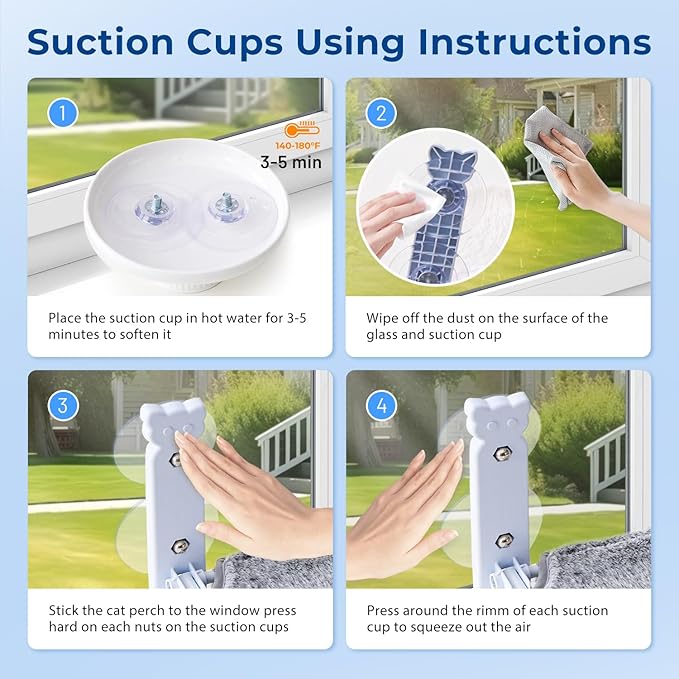 Suction Cups Using Instructions

1

140-180°F
3-5 min

Place the suction cup in hot water for 3-5 minutes to soften it

2

Wipe off the dust on the surface of the glass and suction cup

3

Stick the cat perch to the window press hard on each nuts on the suction cups

4

Press around the rimm of each suction cup to squeeze out the air