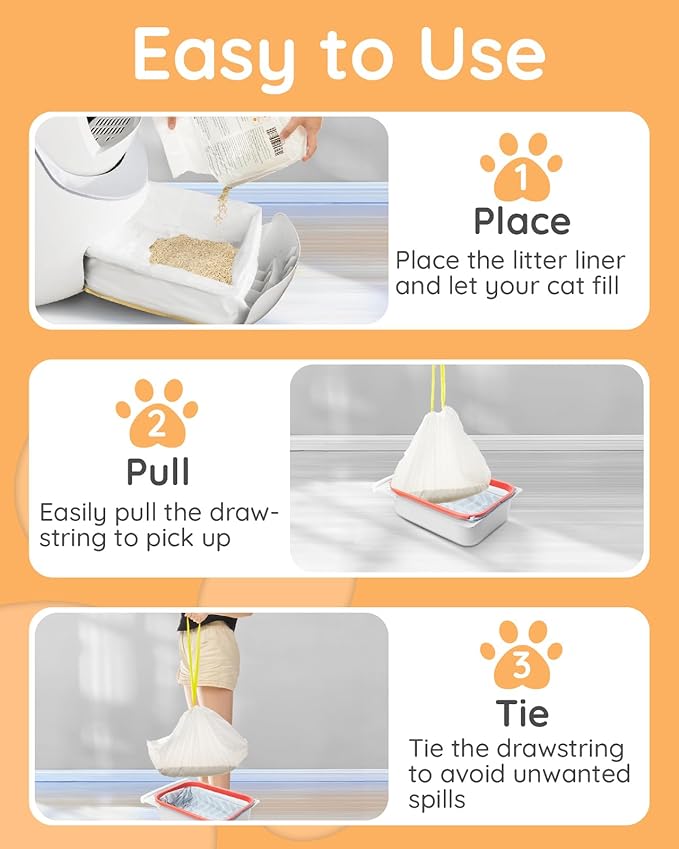 Easy to Use

1
Place
Place the litter liner and let your cat fill

2
Pull
Easily pull the drawstring to pick up

3
Tie
Tie the drawstring to avoid unwanted spills