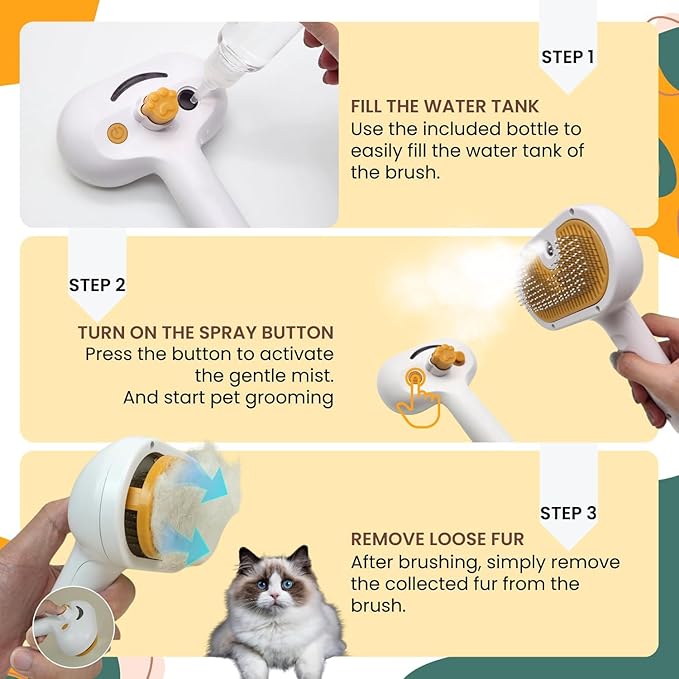 STEP 1

FILL THE WATER TANK
Use the included bottle to easily fill the water tank of the brush.

STEP 2

TURN ON THE SPRAY BUTTON
Press the button to activate the gentle mist.
And start pet grooming

STEP 3

REMOVE LOOSE FUR
After brushing, simply remove the collected fur from the brush.