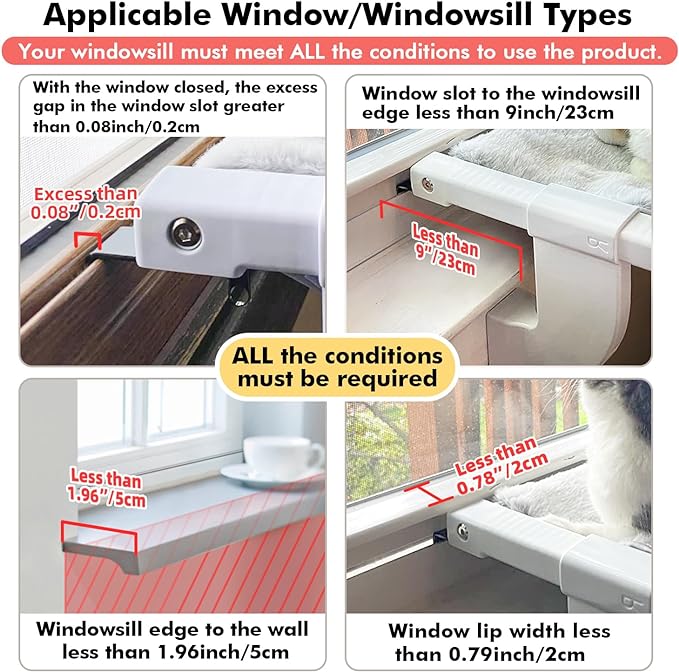 Applicable Window/Windowsill Types

Your windowsill must meet ALL the conditions to use the product.

With the window closed, the excess gap in the window slot greater than 0.08inch/0.2cm

Excess than 0.08"/0.2cm

Window slot to the windowsill edge less than 9inch/23cm

Less than 9"/23cm

ALL the conditions must be required

Less than 1.96"/5cm

Windowsill edge to the wall less than 1.96inch/5cm

Less than 0.78"/2cm

Window lip width less than 0.79inch/2cm