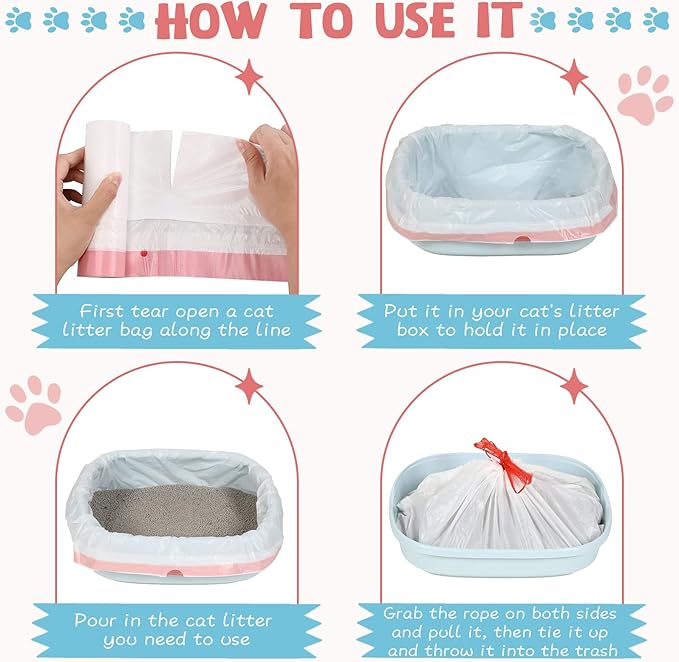 HOW TO USE IT

First tear open a cat litter bag along the line

Put it in your cat's litter box to hold it in place

Pour in the cat litter you need to use

Grab the rope on both sides and pull it, then tie it up and throw it into the trash