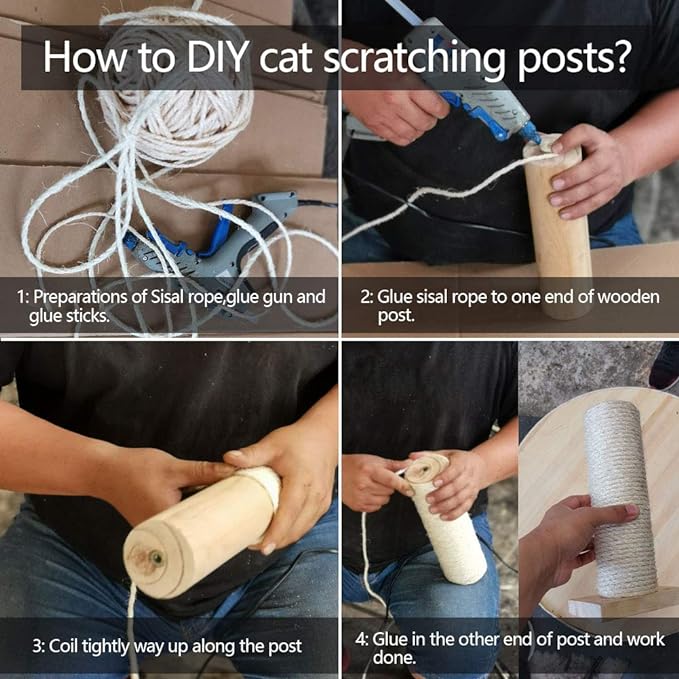 How to DIY cat scratching posts?

1: Preparations of Sisal rope,glue gun and glue sticks.

2: Glue sisal rope to one end of wooden post.

3: Coil tightly way up along the post

4: Glue in the other end of post and work done.