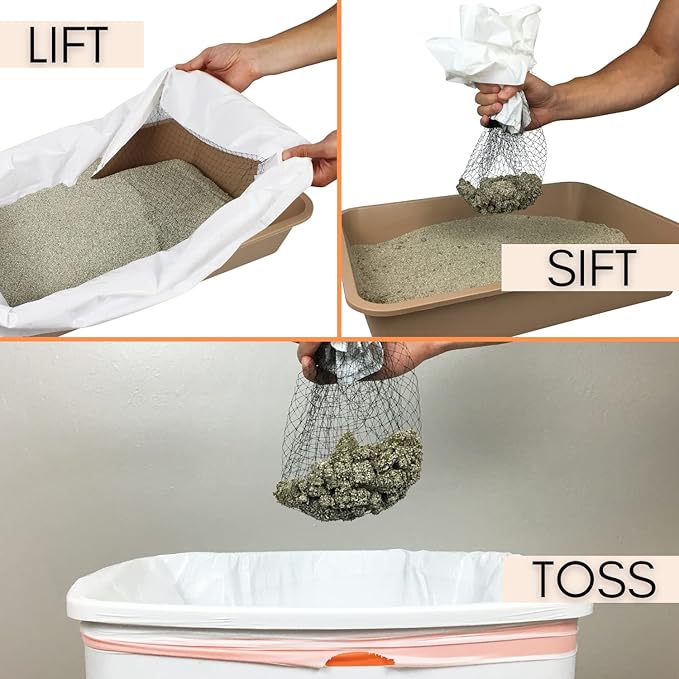 LIFT

SIFT

TOSS