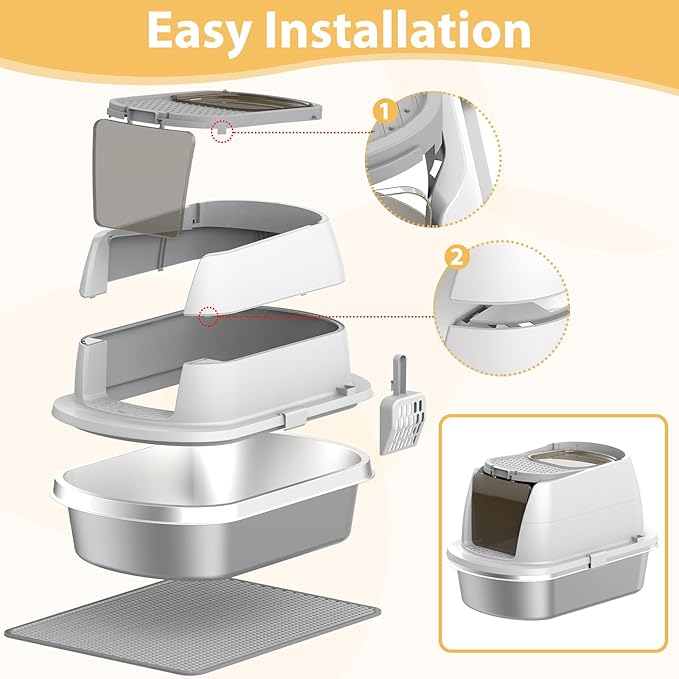 Easy Installation

1

2