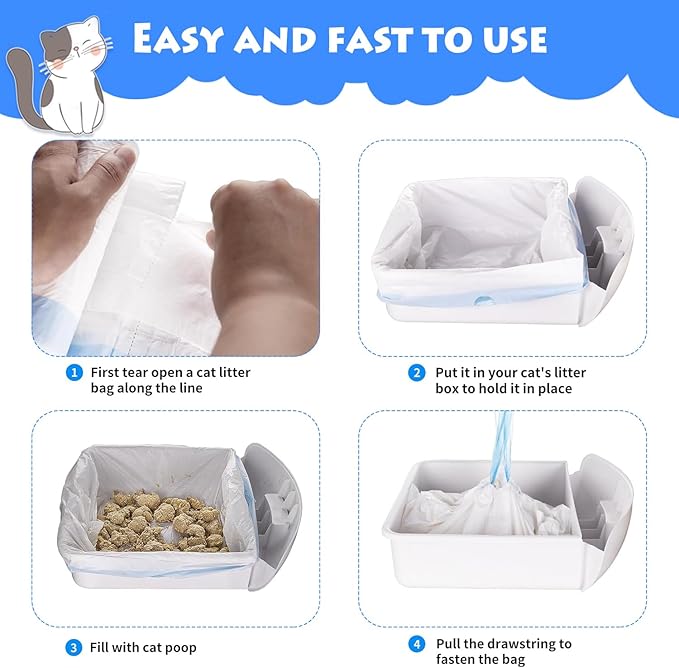 EASY AND FAST TO USE

1 First tear open a cat litter bag along the line

2 Put it in your cat's litter box to hold it in place

3 Fill with cat poop

4 Pull the drawstring to fasten the bag