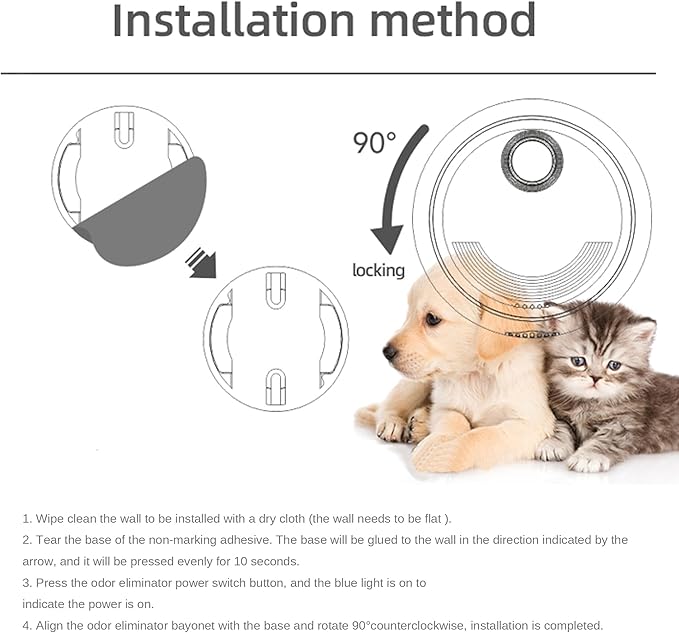 Installation method

90°

locking

1. Wipe clean the wall to be installed with a dry cloth (the wall needs to be flat ).

2. Tear the base of the non-marking adhesive. The base will be glued to the wall in the direction indicated by the arrow, and it will be pressed evenly for 10 seconds.

3. Press the odor eliminator power switch button, and the blue light is on to indicate the power is on.

4. Align the odor eliminator bayonet with the base and rotate 90°counterclockwise, installation is completed.