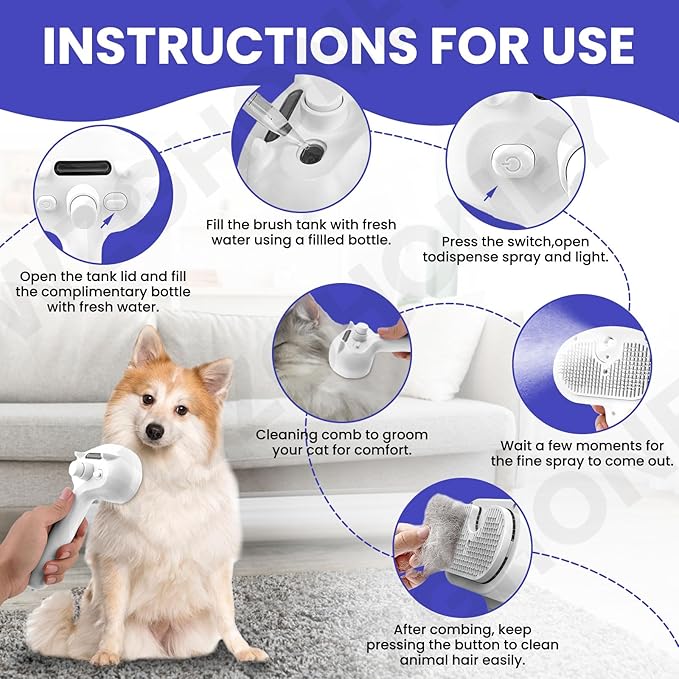 INSTRUCTIONS FOR USE

Open the tank lid and fill the complimentary bottle with fresh water.

Fill the brush tank with fresh water using a fillled bottle.

Press the switch,open todispense spray and light.

Cleaning comb to groom your cat for comfort.

Wait a few moments for the fine spray to come out.

After combing, keep pressing the button to clean animal hair easily.