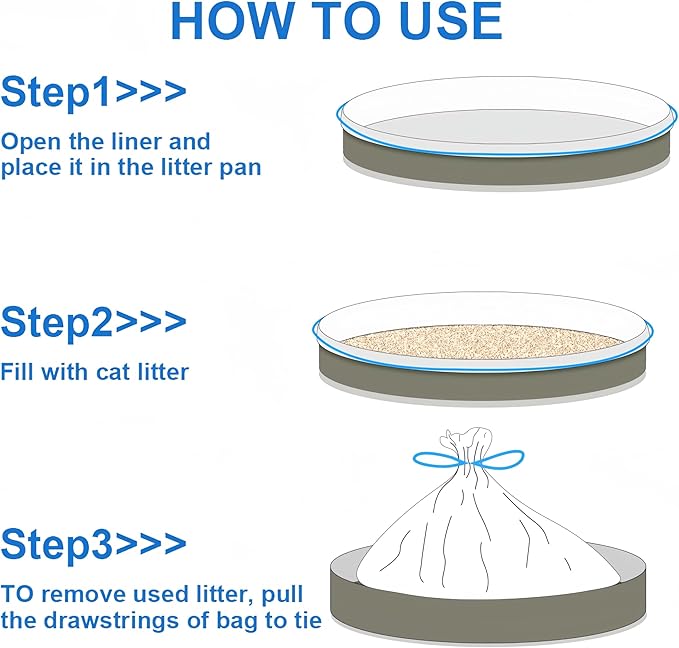 HOW TO USE

Step1>>>

Open the liner and place it in the litter pan

Step2>>>

Fill with cat litter

Step3>>>

TO remove used litter, pull the drawstrings of bag to tie