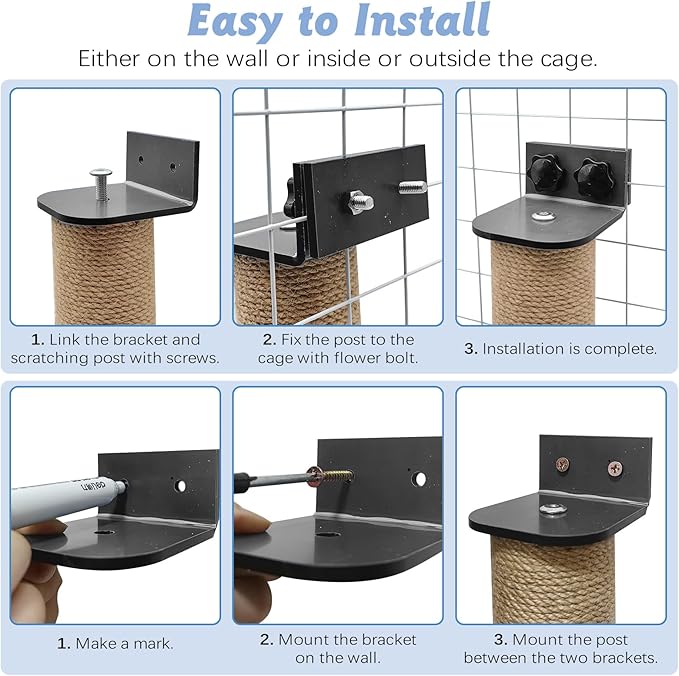 Easy to Install

Either on the wall or inside or outside the cage.

1. Link the bracket and scratching post with screws.

2. Fix the post to the cage with flower bolt.

3. Installation is complete.

1. Make a mark.

2. Mount the bracket on the wall.

3. Mount the post between the two brackets.