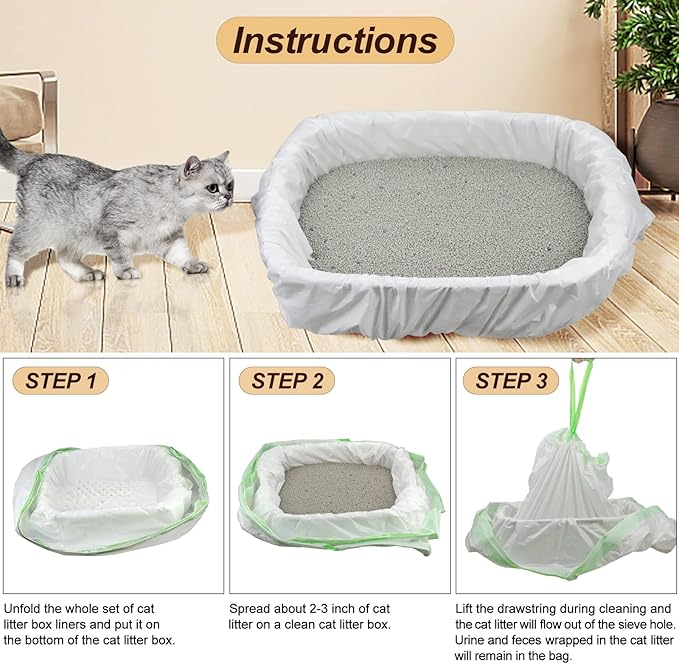 Instructions

STEP 1

Unfold the whole set of cat litter box liners and put it on the bottom of the cat litter box.

STEP 2

Spread about 2-3 inch of cat litter on a clean cat litter box.

STEP 3

Lift the drawstring during cleaning and the cat litter will flow out of the sieve hole. Urine and feces wrapped in the cat litter will remain in the bag.