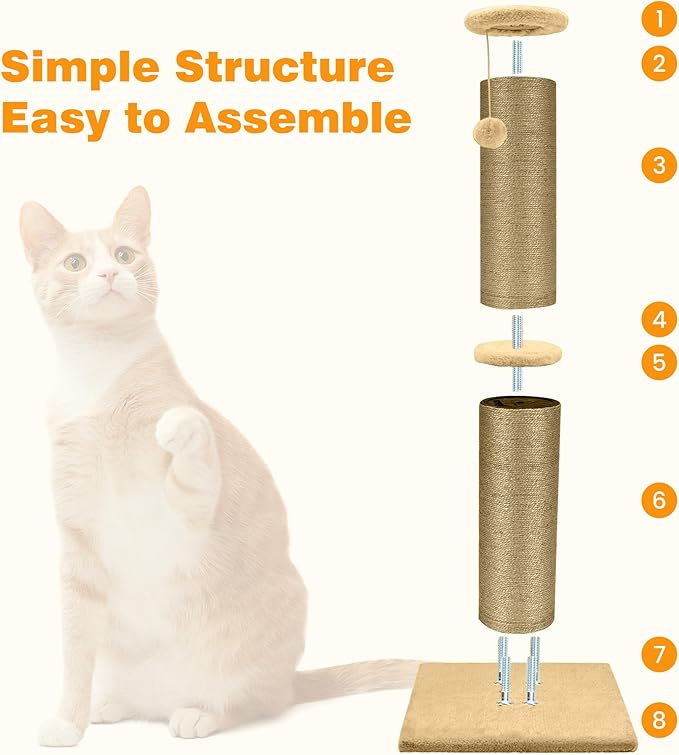 Simple Structure
Easy to Assemble

1
2
3
4
5
6
7
8