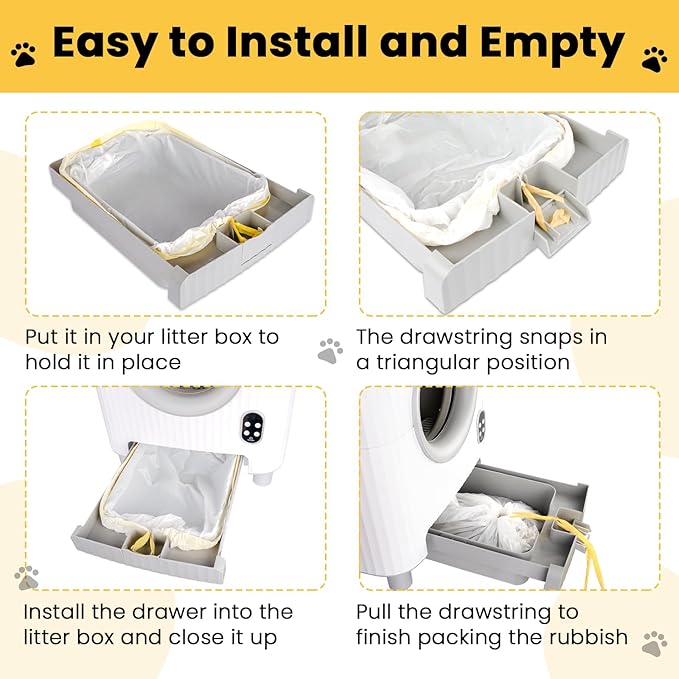 Easy to Install and Empty

Put it in your litter box to hold it in place

The drawstring snaps in a triangular position

Install the drawer into the litter box and close it up

Pull the drawstring to finish packing the rubbish