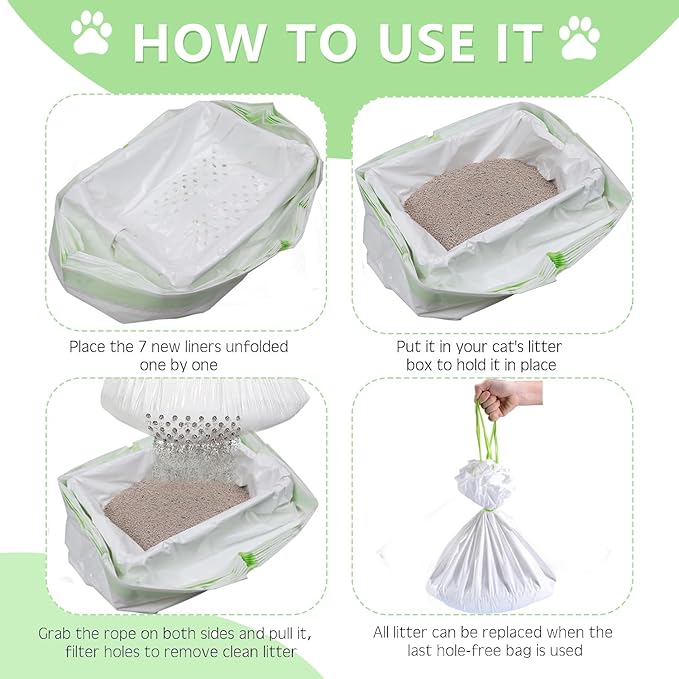 HOW TO USE IT

Place the 7 new liners unfolded one by one

Put it in your cat's litter box to hold it in place

Grab the rope on both sides and pull it, filter holes to remove clean litter

All litter can be replaced when the last hole-free bag is used