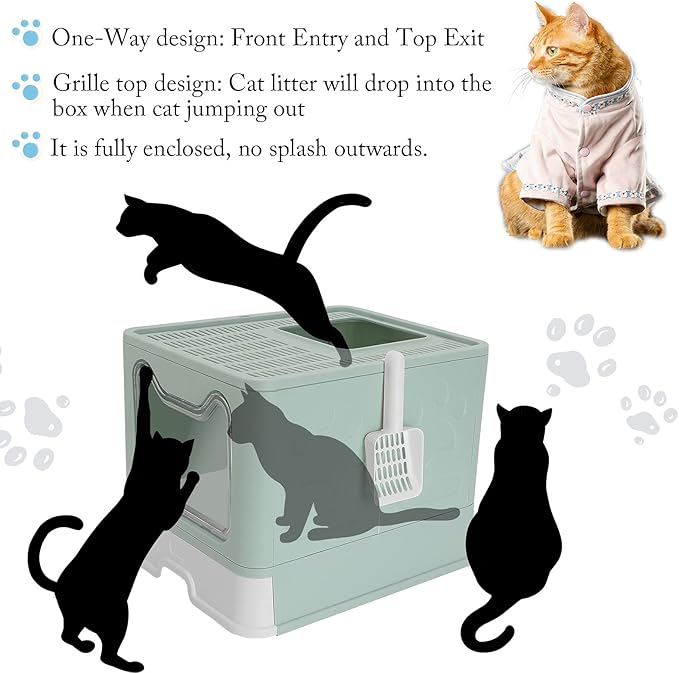 One-Way design: Front Entry and Top Exit

Grille top design: Cat litter will drop into the box when cat jumping out

It is fully enclosed, no splash outwards.