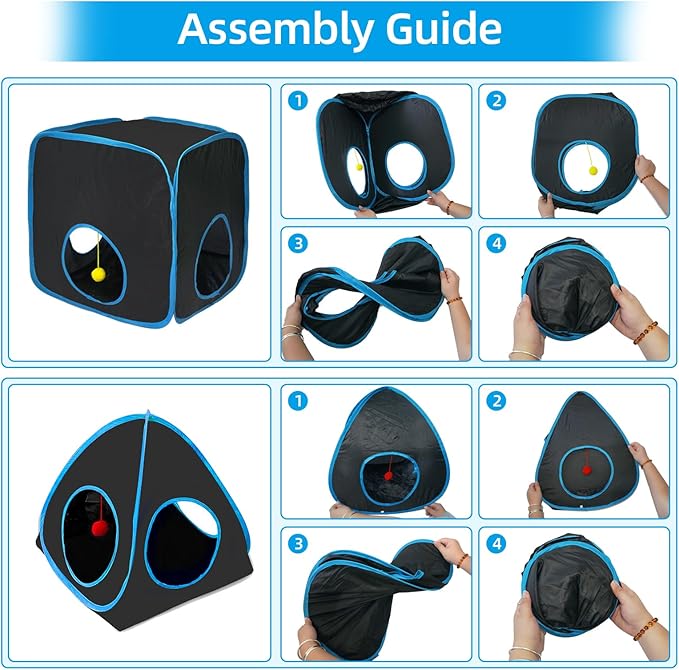 Assembly Guide

1

2

3

4

1

2

3

4