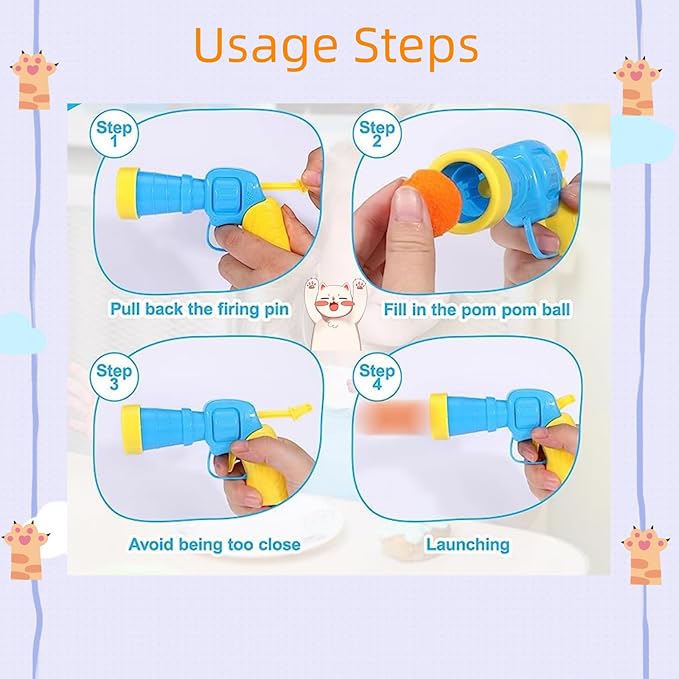 Usage Steps

Step 1

Pull back the firing pin

Step 2

Fill in the pom pom ball

Step 3

Avoid being too close

Step 4

Launching