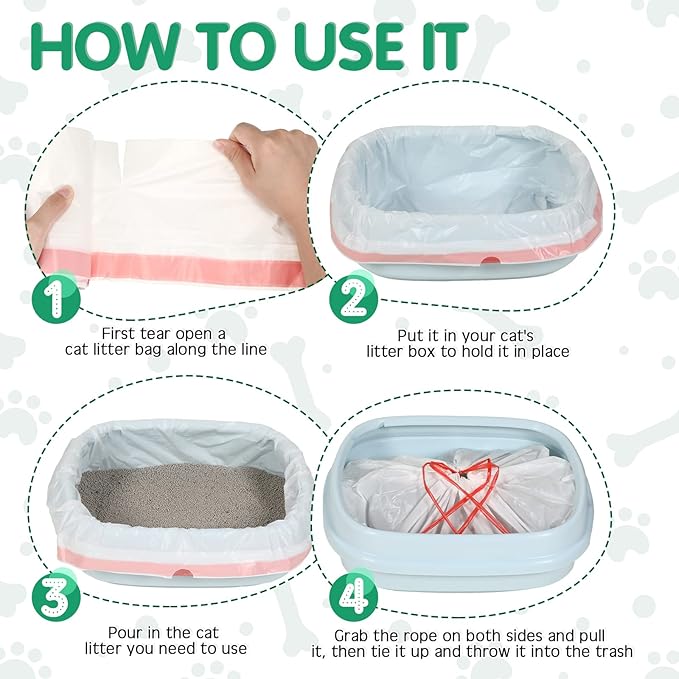 HOW TO USE IT

1

First tear open a cat litter bag along the line

2

Put it in your cat's litter box to hold it in place

3

Pour in the cat litter you need to use

4

Grab the rope on both sides and pull it, then tie it up and throw it into the trash