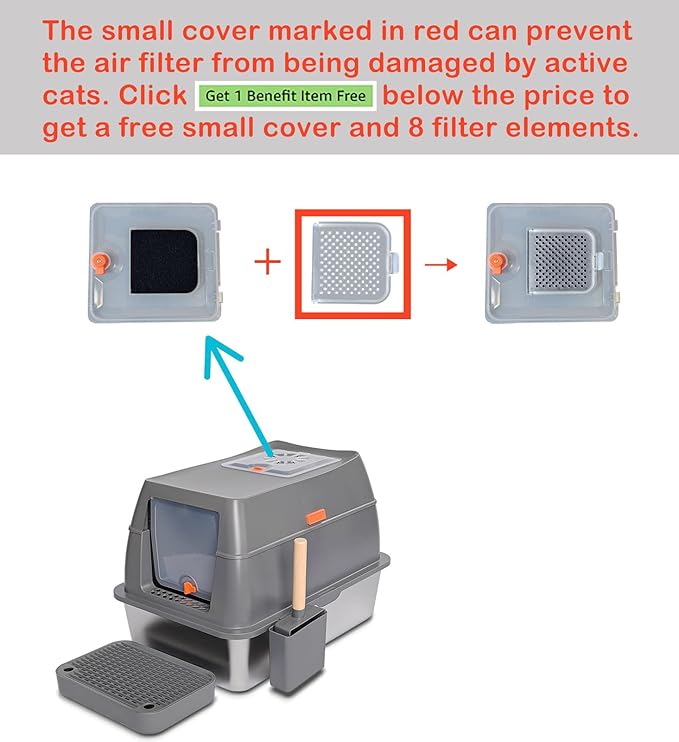 The small cover marked in red can prevent the air filter from being damaged by active cats. Click Get 1 Benefit Item Free below the price to get a free small cover and 8 filter elements.

+

→