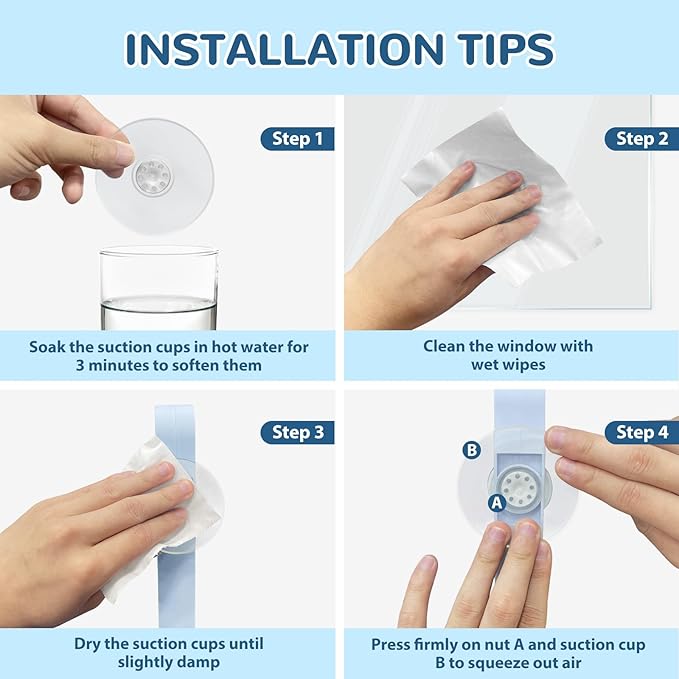 INSTALLATION TIPS

Step 1

Soak the suction cups in hot water for 3 minutes to soften them

Step 2

Clean the window with wet wipes

Step 3

Dry the suction cups until slightly damp

Step 4

B

A

Press firmly on nut A and suction cup B to squeeze out air