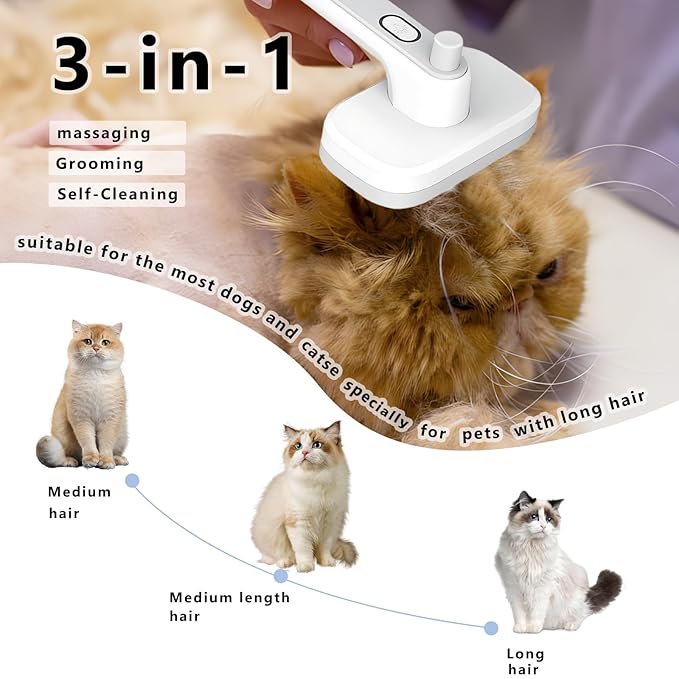 3-in-1

massaging

Grooming

Self-Cleaning

suitable for the most dogs and catse specially for pets with long hair

Medium hair

Medium length hair

Long hair