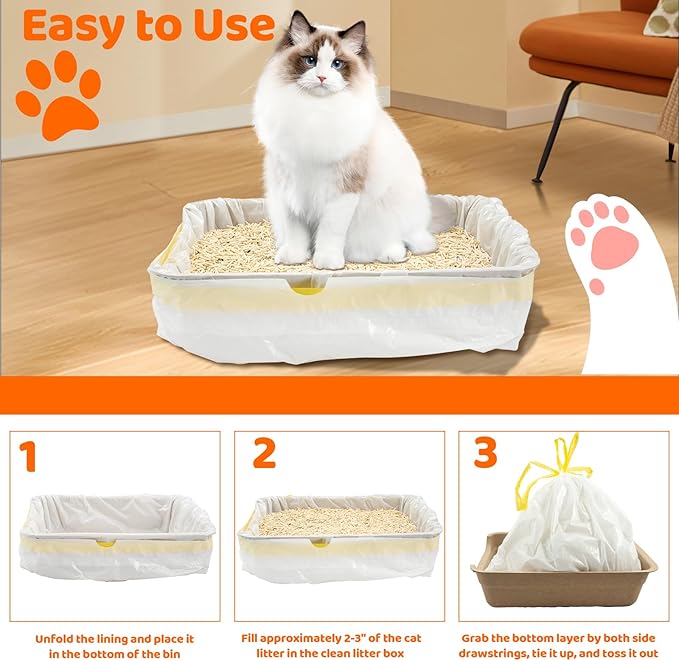 Easy to Use

1

Unfold the lining and place it in the bottom of the bin

2

Fill approximately 2-3" of the cat litter in the clean litter box

3

Grab the bottom layer by both side drawstrings, tie it up, and toss it out