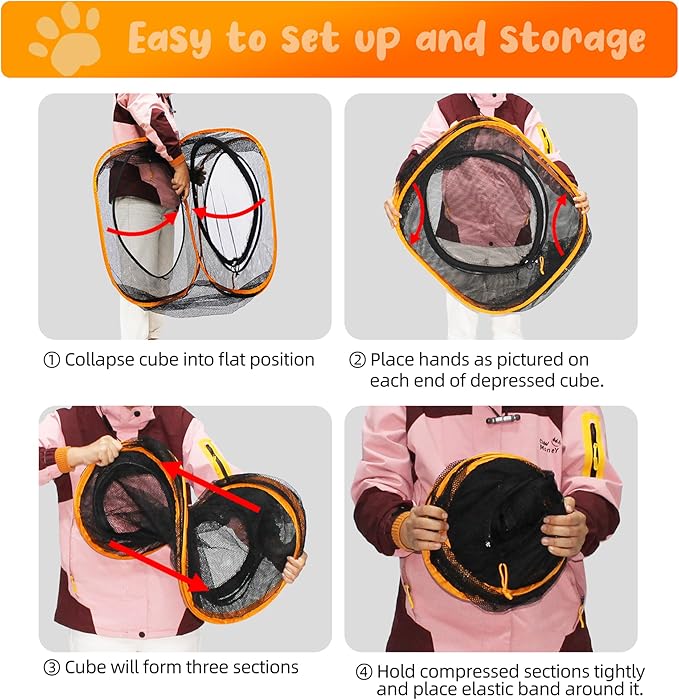 Easy to set up and Storage

① Collapse cube into flat position

② Place hands as pictured on each end of depressed cube.

③ Cube will form three sections

④ Hold compressed sections tightly and place elastic band around it.