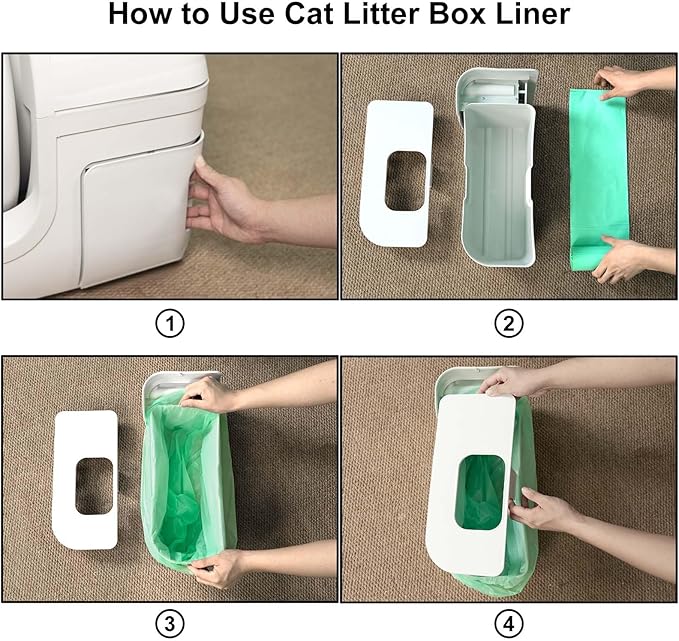 How to Use Cat Litter Box Liner

①

②

③

④