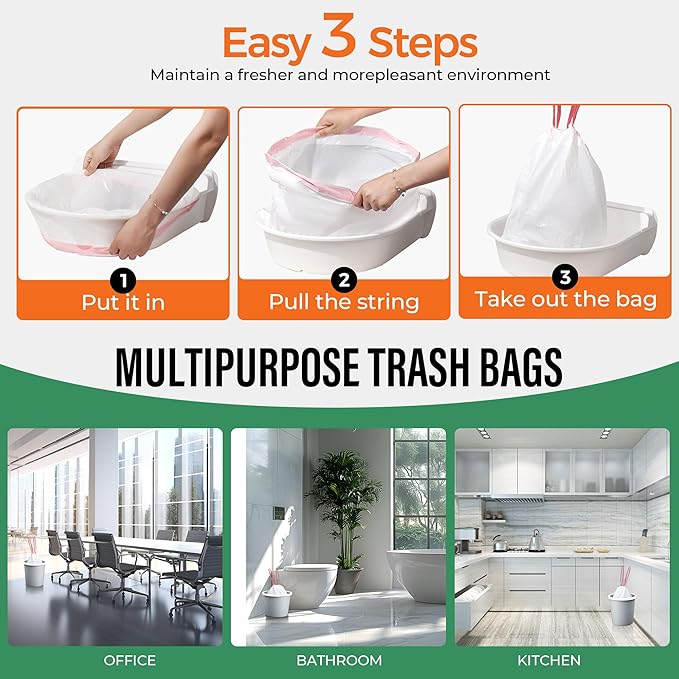 Easy 3 Steps
Maintain a fresher and morepleasant environment

1
Put it in

2
Pull the string

3
Take out the bag

MULTIPURPOSE TRASH BAGS

OFFICE

BATHROOM

KITCHEN